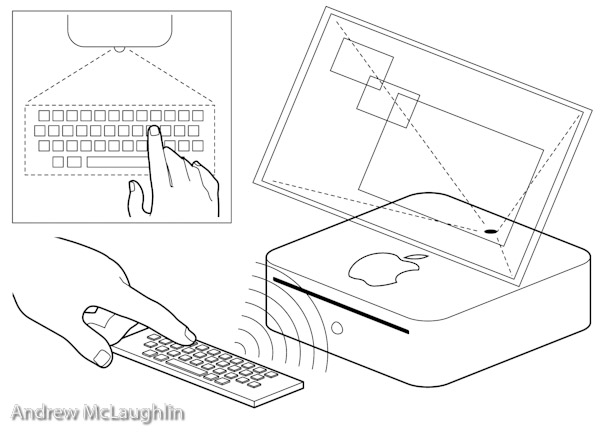 Andrew McLaughlin