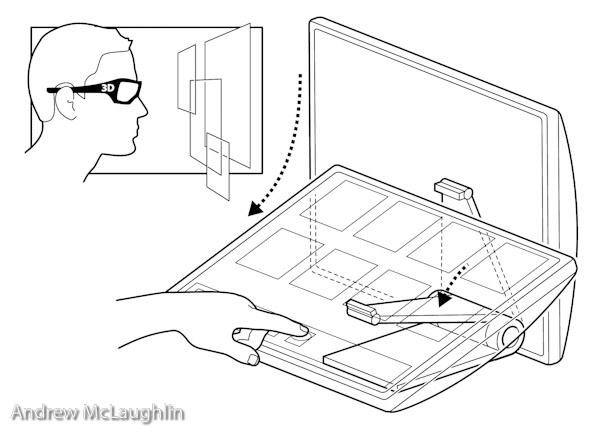 3D

Andrew McLaughlin