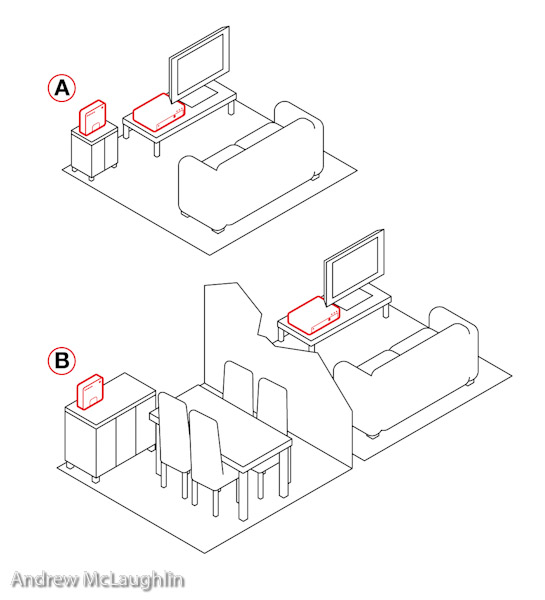 A

B

Andrew McLaughlin