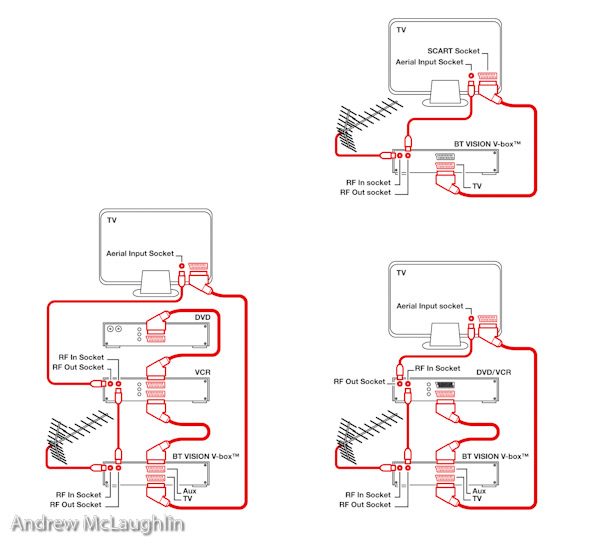 TV
SCART Socket
Aerial Input Socket
BT VISION V-box™
RF In socket
RF Out socket
TV

TV
Aerial Input Socket
DVD
RF In Socket
RF Out Socket
VCR
BT VISION V-box™
RF In Socket
RF Out Socket
Aux
TV

TV
Aerial Input socket
RF In Socket
RF Out Socket
DVD/VCR
BT VISION V-box™
RF In Socket
RF Out Socket
Aux
TV

Andrew McLaughlin