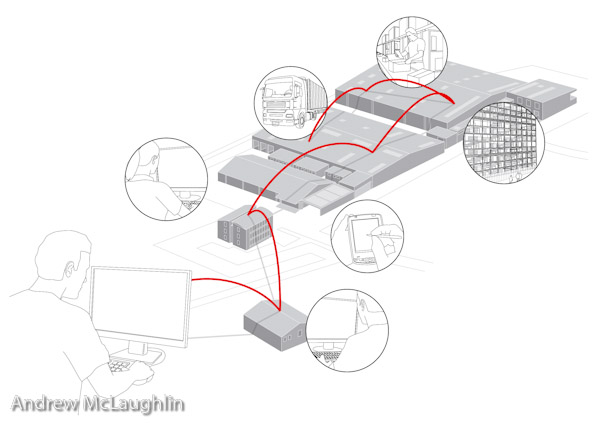 Andrew McLaughlin